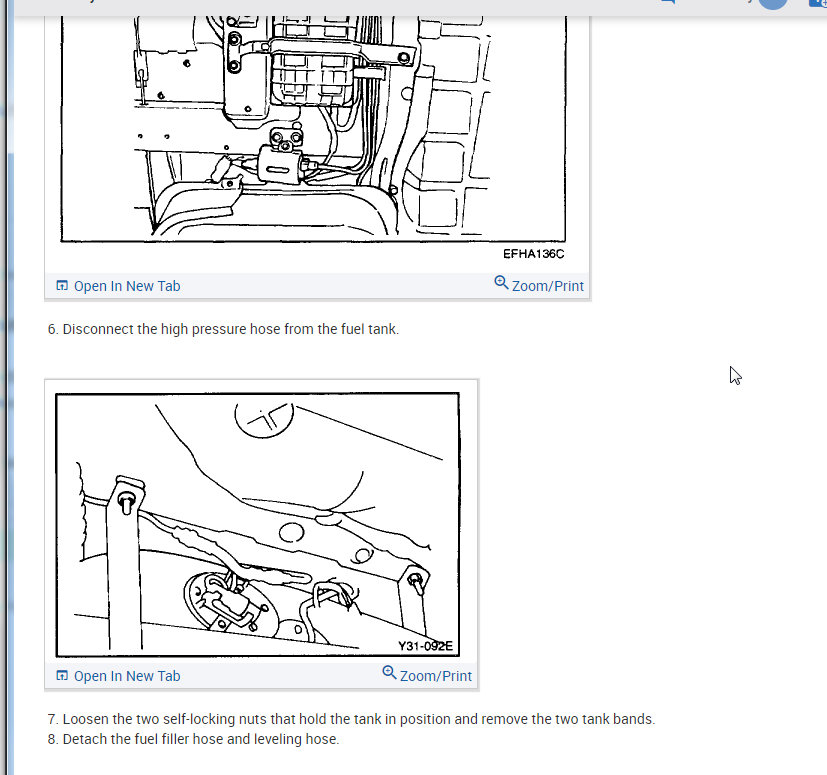 EFHA136C

Open In New Tab

Zoom/Print

6. Disconnect the high pressure hose from the fuel tank.

Y31-092E

Open In New Tab

Zoom/Print

7. Loosen the two self-locking nuts that hold the tank in position and remove the two tank bands.
8. Detach the fuel filler hose and leveling hose.