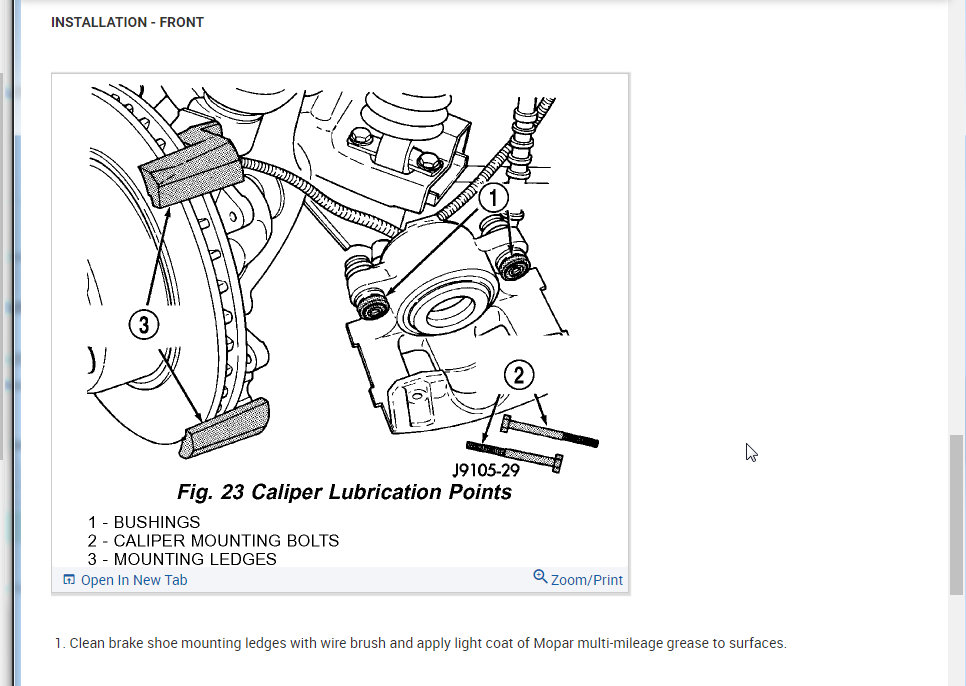 INSTALLATION - FRONT

1

3

2

J9105-29

Fig. 23 Caliper Lubrication Points

1 - BUSHINGS
2 - CALIPER MOUNTING BOLTS
3 - MOUNTING LEDGES

Open In New Tab

Zoom/Print

1. Clean brake shoe mounting ledges with wire brush and apply light coat of Mopar multi-mileage grease to surfaces.