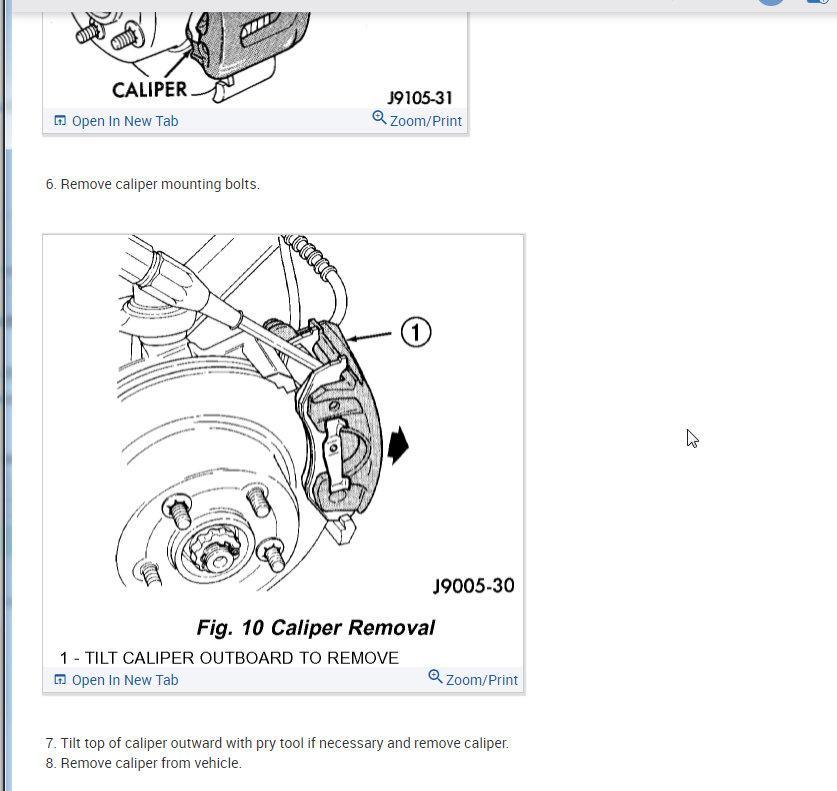 CALIPER
J9105-31
Open In New Tab
Zoom/Print

6. Remove caliper mounting bolts.

1
J9005-30
Fig. 10 Caliper Removal
1 - TILT CALIPER OUTBOARD TO REMOVE
Open In New Tab
Zoom/Print

7. Tilt top of caliper outward with pry tool if necessary and remove caliper.
8. Remove caliper from vehicle.