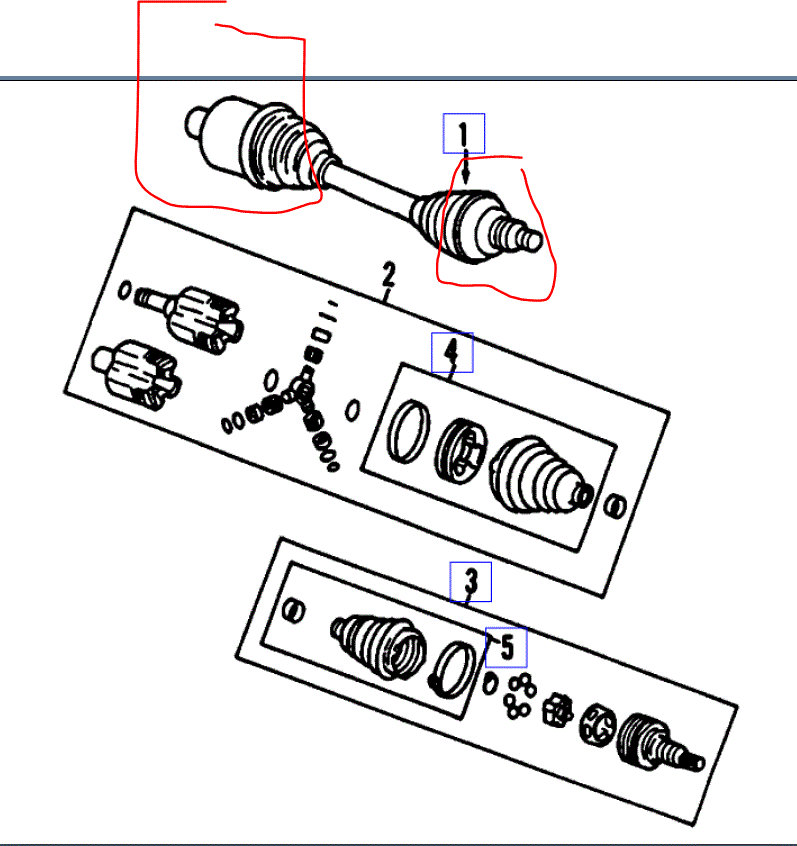 1
2
4
3
5