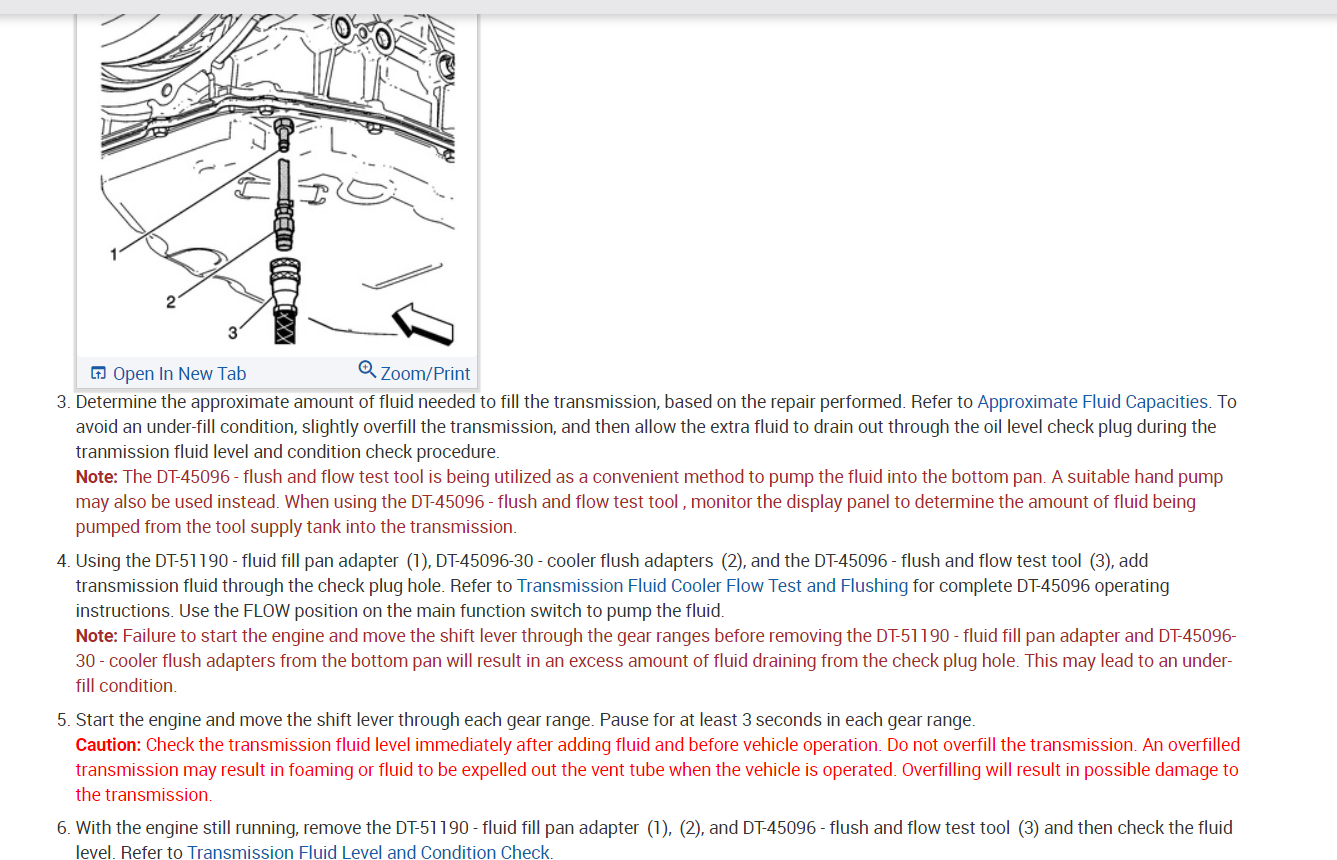 1
2
3

Open In New Tab
Zoom/Print

3. Determine the approximate amount of fluid needed to fill the transmission, based on the repair performed. Refer to Approximate Fluid Capacities. To avoid an under-fill condition, slightly overfill the transmission, and then allow the extra fluid to drain out through the oil level check plug during the tranmission fluid level and condition check procedure.
Note: The DT-45096 - flush and flow test tool is being utilized as a convenient method to pump the fluid into the bottom pan. A suitable hand pump may also be used instead. When using the DT-45096 - flush and flow test tool , monitor the display panel to determine the amount of fluid being pumped from the tool supply tank into the transmission.

4. Using the DT-51190 - fluid fill pan adapter (1), DT-45096-30 - cooler flush adapters (2), and the DT-45096 - flush and flow test tool (3), add transmission fluid through the check plug hole. Refer to Transmission Fluid Cooler Flow Test and Flushing for complete DT-45096 operating instructions. Use the FLOW position on the main function switch to pump the fluid.
Note: Failure to start the engine and move the shift lever through the gear ranges before removing the DT-51190 - fluid fill pan adapter and DT-45096-30 - cooler flush adapters from the bottom pan will result in an excess amount of fluid draining from the check plug hole. This may lead to an under-fill condition.

5. Start the engine and move the shift lever through each gear range. Pause for at least 3 seconds in each gear range.
Caution: Check the transmission fluid level immediately after adding fluid and before vehicle operation. Do not overfill the transmission. An overfilled transmission may result in foaming or fluid to be expelled out the vent tube when the vehicle is operated. Overfilling will result in possible damage to the transmission.

6. With the engine still running, remove the DT-51190 - fluid fill pan adapter (1), (2), and DT-45096 - flush and flow test tool (3) and then check the fluid level. Refer to Transmission Fluid Level and Condition Check.