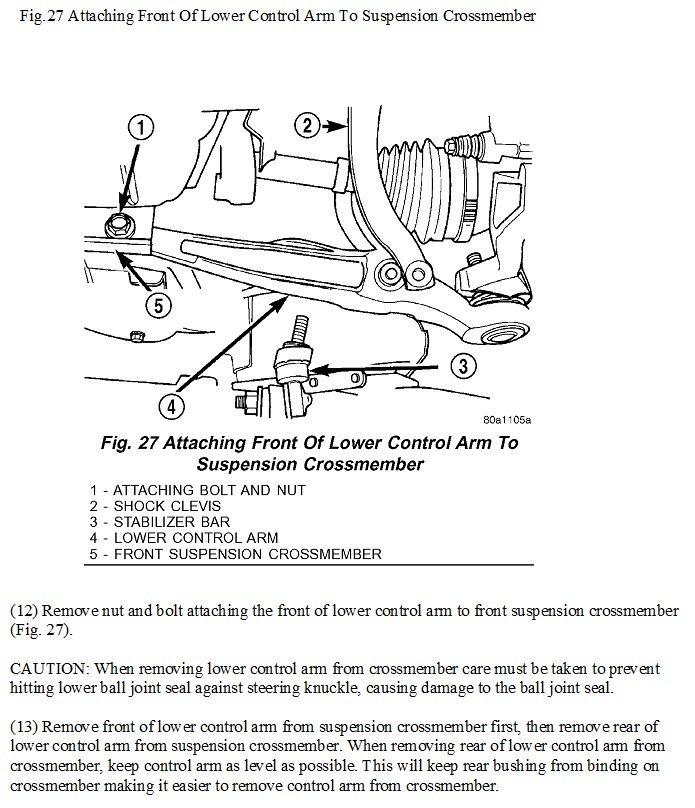 Fig. 27 Attaching Front Of Lower Control Arm To Suspension Crossmember

1
2
5
4
3

80a1105a

Fig. 27 Attaching Front Of Lower Control Arm To Suspension Crossmember

1 - ATTACHING BOLT AND NUT
2 - SHOCK CLEVIS
3 - STABILIZER BAR
4 - LOWER CONTROL ARM
5 - FRONT SUSPENSION CROSSMEMBER

(12) Remove nut and bolt attaching the front of lower control arm to front suspension crossmember (Fig. 27).

CAUTION: When removing lower control arm from crossmember care must be taken to prevent hitting lower ball joint seal against steering knuckle, causing damage to the ball joint seal.

(13) Remove front of lower control arm from suspension crossmember first, then remove rear of lower control arm from suspension crossmember. When removing rear of lower control arm from crossmember, keep control arm as level as possible. This will keep rear bushing from binding on crossmember making it easier to remove control arm from crossmember.