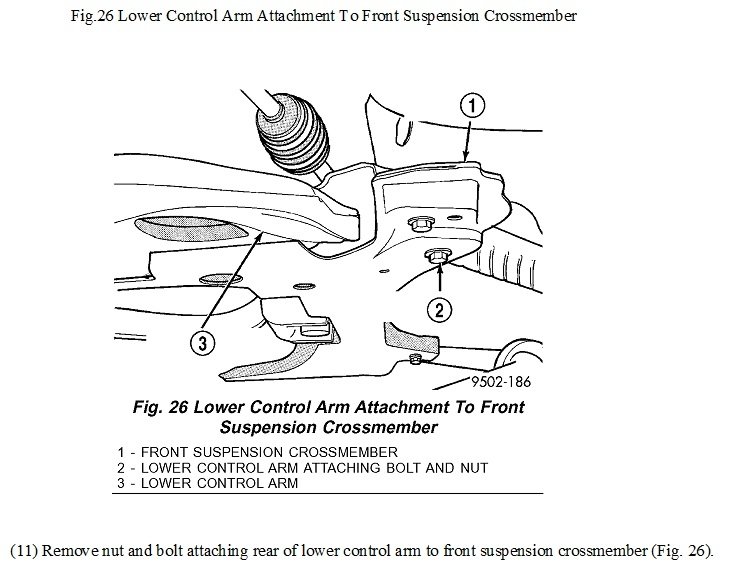 Fig.26 Lower Control Arm Attachment To Front Suspension Crossmember

1

2

3

9502-186

Fig. 26 Lower Control Arm Attachment To Front Suspension Crossmember

1 - FRONT SUSPENSION CROSSMEMBER
2 - LOWER CONTROL ARM ATTACHING BOLT AND NUT
3 - LOWER CONTROL ARM

(11) Remove nut and bolt attaching rear of lower control arm to front suspension crossmember (Fig. 26).