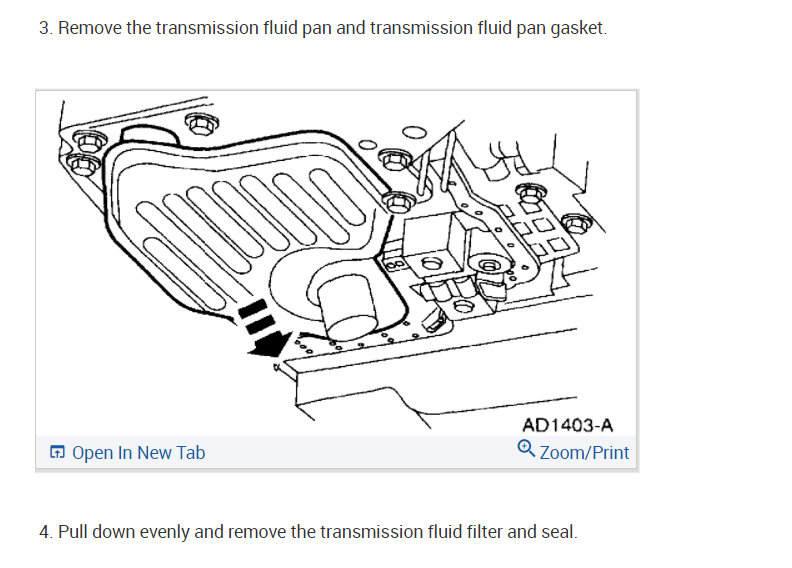 3. Remove the transmission fluid pan and transmission fluid pan gasket.

AD1403-A

Open In New Tab

Zoom/Print

4. Pull down evenly and remove the transmission fluid filter and seal.