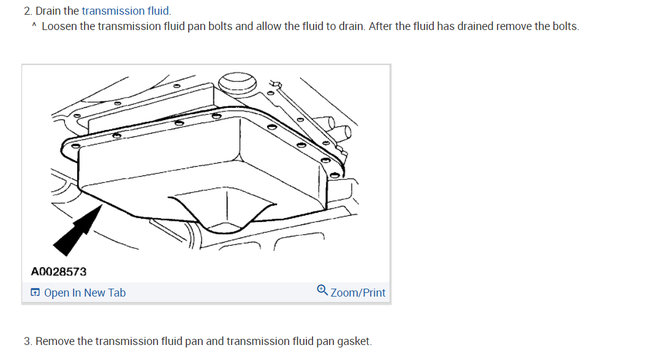 2. Drain the transmission fluid.

^ Loosen the transmission fluid pan bolts and allow the fluid to drain. After the fluid has drained remove the bolts.

A0028573

Open In New Tab

Zoom/Print

3. Remove the transmission fluid pan and transmission fluid pan gasket.