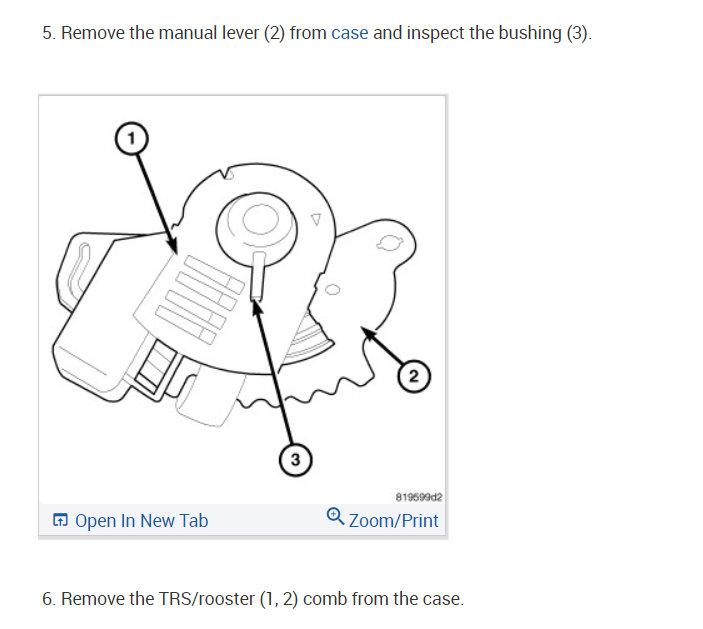 5. Remove the manual lever (2) from case and inspect the bushing (3).

1

2

3

819599d2

Open In New Tab

Zoom/Print

6. Remove the TRS/rooster (1, 2) comb from the case.