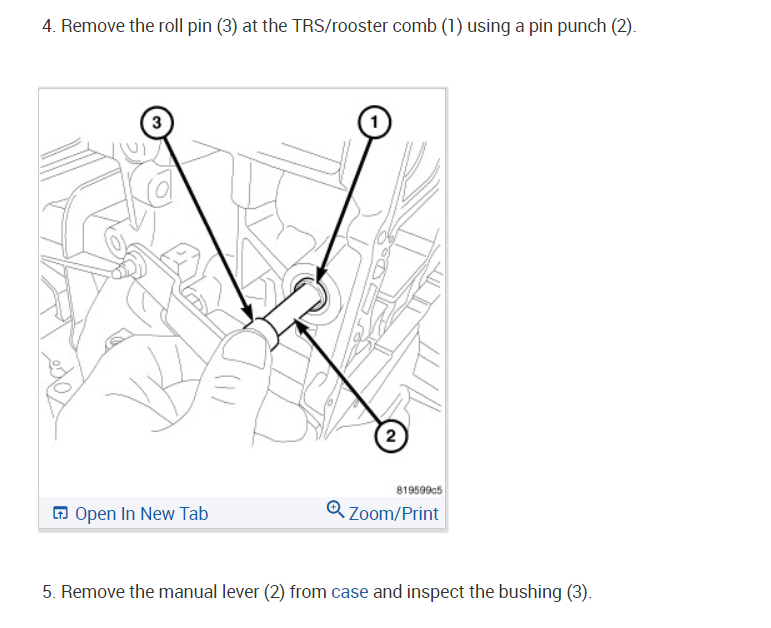 4. Remove the roll pin (3) at the TRS/rooster comb (1) using a pin punch (2).

3

1

2

819599c5

Open In New Tab

Zoom/Print

5. Remove the manual lever (2) from case and inspect the bushing (3).