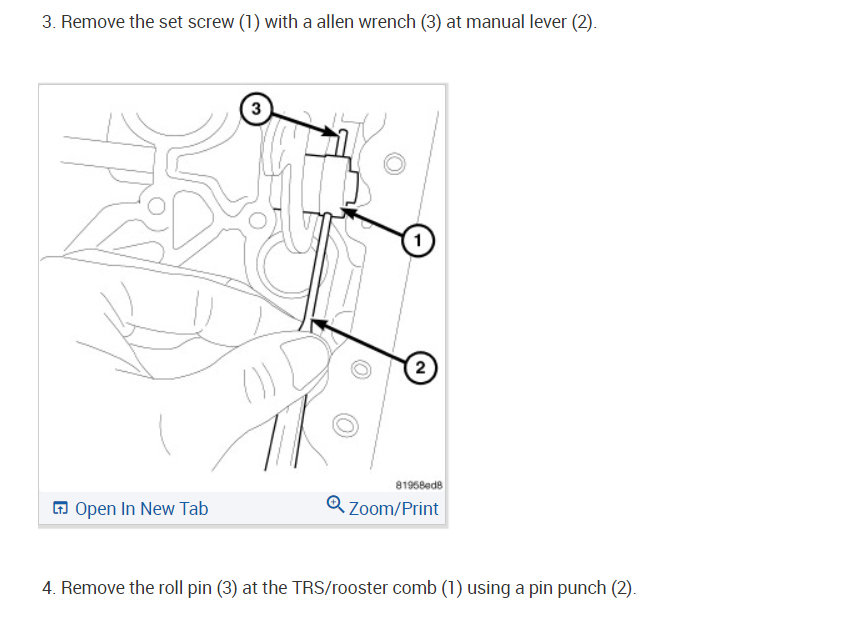 3. Remove the set screw (1) with a allen wrench (3) at manual lever (2).

3

1

2

81958ed8

Open In New Tab

Zoom/Print

4. Remove the roll pin (3) at the TRS/rooster comb (1) using a pin punch (2).