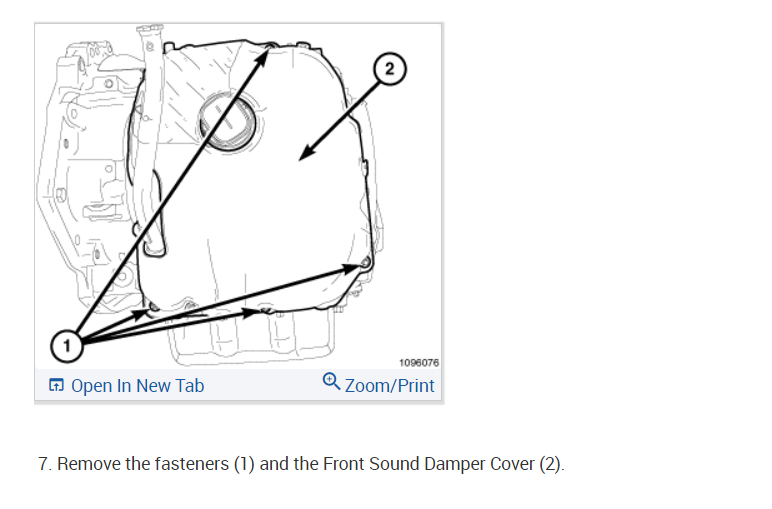 2

1

1096076

Open In New Tab

Zoom/Print

7. Remove the fasteners (1) and the Front Sound Damper Cover (2).