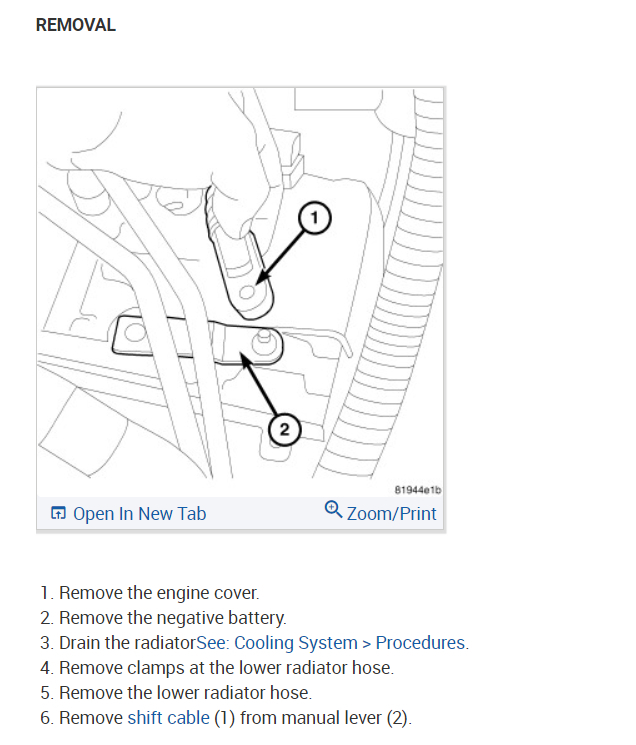 REMOVAL

1

2

81944e1b

Open In New Tab

Zoom/Print

1. Remove the engine cover.
2. Remove the negative battery.
3. Drain the radiatorSee: Cooling System > Procedures.
4. Remove clamps at the lower radiator hose.
5. Remove the lower radiator hose.
6. Remove shift cable (1) from manual lever (2).