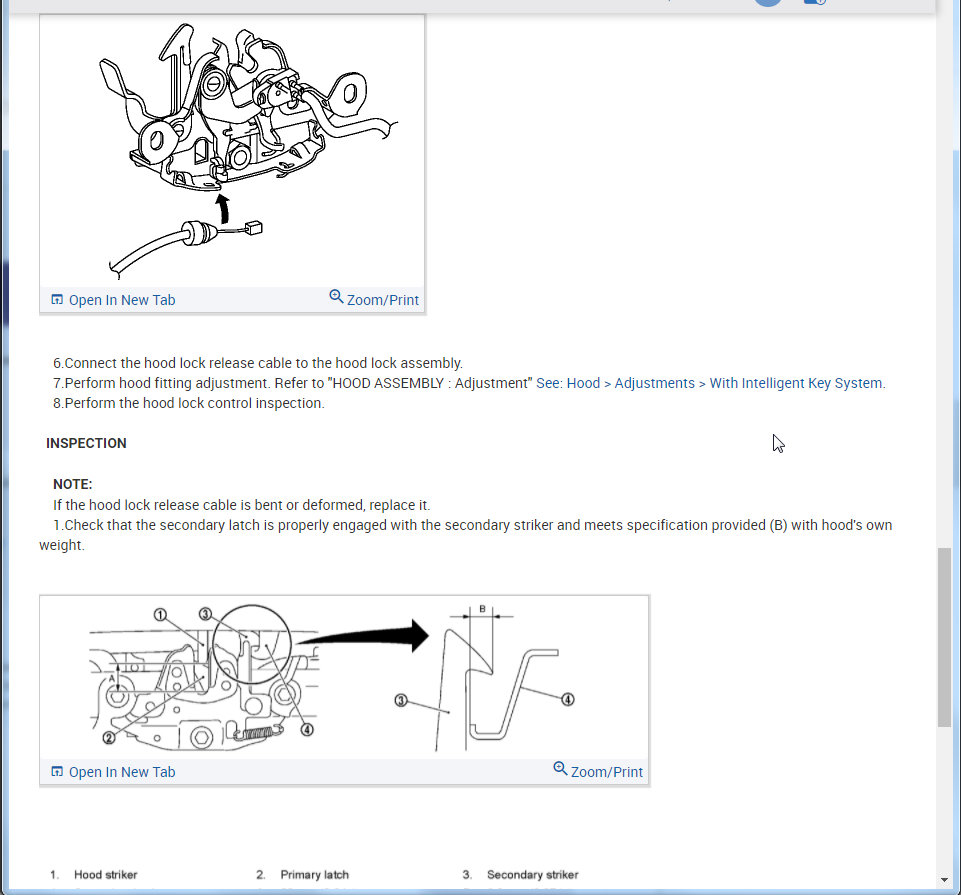 Open In New Tab

Zoom/Print

6.Connect the hood lock release cable to the hood lock assembly.
7.Perform hood fitting adjustment. Refer to "HOOD ASSEMBLY : Adjustment" See: Hood > Adjustments > With Intelligent Key System.
8.Perform the hood lock control inspection.

INSPECTION

NOTE:
If the hood lock release cable is bent or deformed, replace it.
1.Check that the secondary latch is properly engaged with the secondary striker and meets specification provided (B) with hood's own weight.

①
③
A
②
④
B
③
④

Open In New Tab

Zoom/Print

1. Hood striker
2. Primary latch
3. Secondary striker