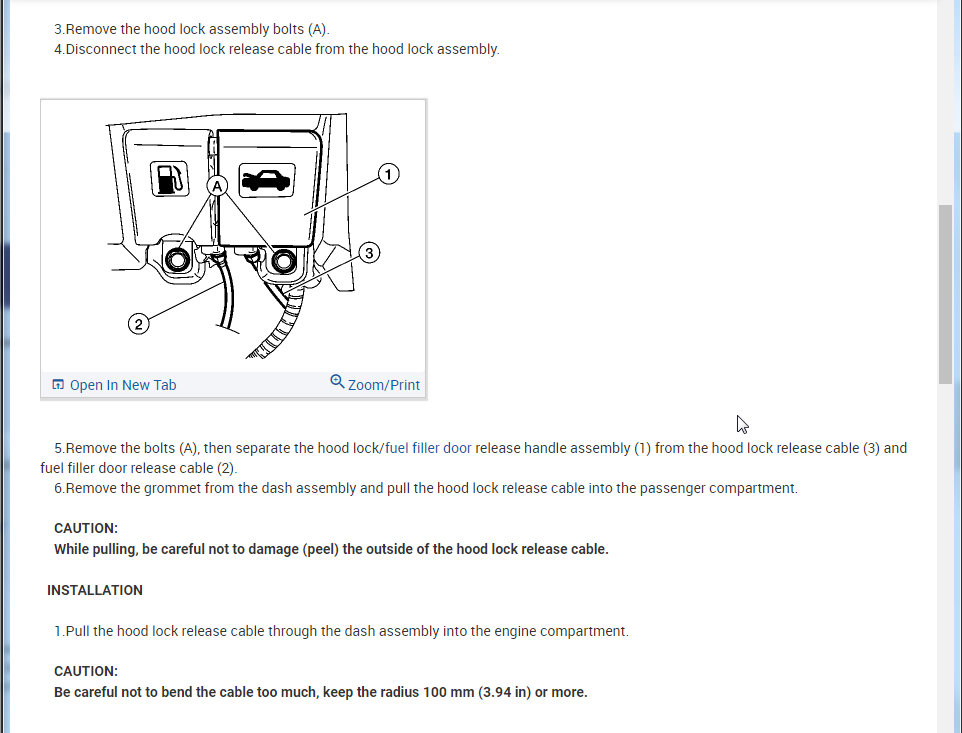 3.Remove the hood lock assembly bolts (A).
4.Disconnect the hood lock release cable from the hood lock assembly.

A
1
3
2

Open In New Tab
Zoom/Print

5.Remove the bolts (A), then separate the hood lock/fuel filler door release handle assembly (1) from the hood lock release cable (3) and fuel filler door release cable (2).
6.Remove the grommet from the dash assembly and pull the hood lock release cable into the passenger compartment.

CAUTION:
While pulling, be careful not to damage (peel) the outside of the hood lock release cable.

INSTALLATION

1.Pull the hood lock release cable through the dash assembly into the engine compartment.

CAUTION:
Be careful not to bend the cable too much, keep the radius 100 mm (3.94 in) or more.