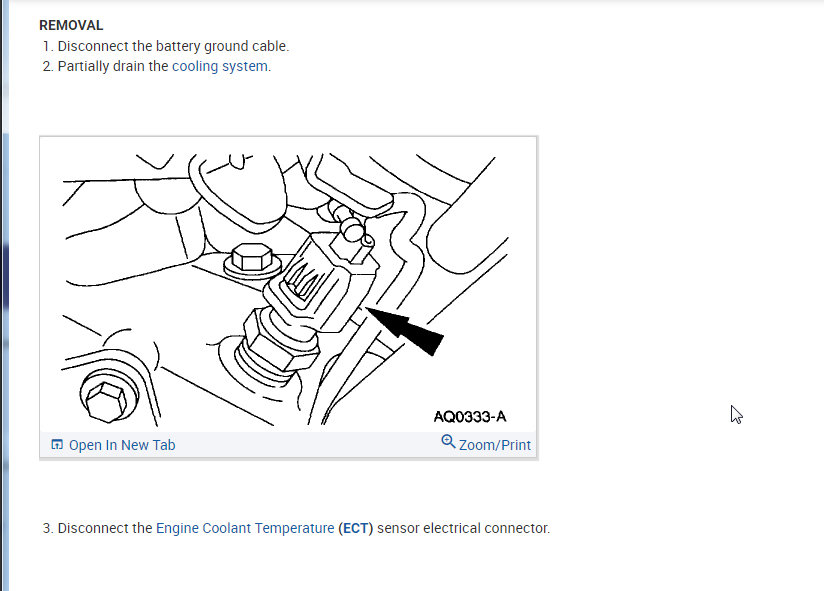 REMOVAL
1. Disconnect the battery ground cable.
2. Partially drain the cooling system.

AQ0333-A

Open In New Tab
Zoom/Print

3. Disconnect the Engine Coolant Temperature (ECT) sensor electrical connector.