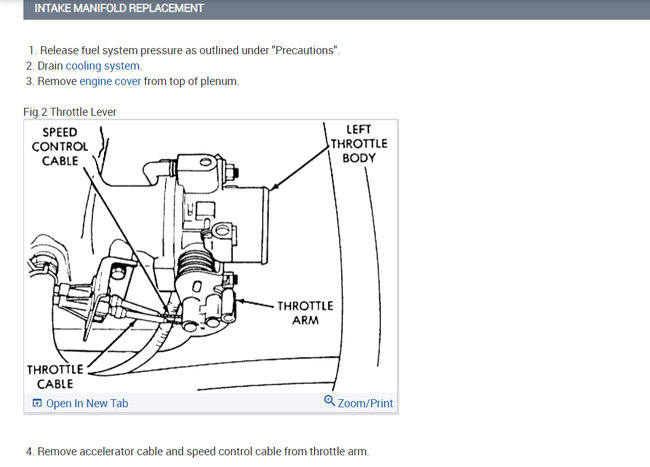 INTAKE MANIFOLD REPLACEMENT

1. Release fuel system pressure as outlined under "Precautions".
2. Drain cooling system.
3. Remove engine cover from top of plenum.

Fig.2 Throttle Lever

SPEED CONTROL CABLE

LEFT THROTTLE BODY

THROTTLE ARM

THROTTLE CABLE

Open In New Tab

Zoom/Print

4. Remove accelerator cable and speed control cable from throttle arm.