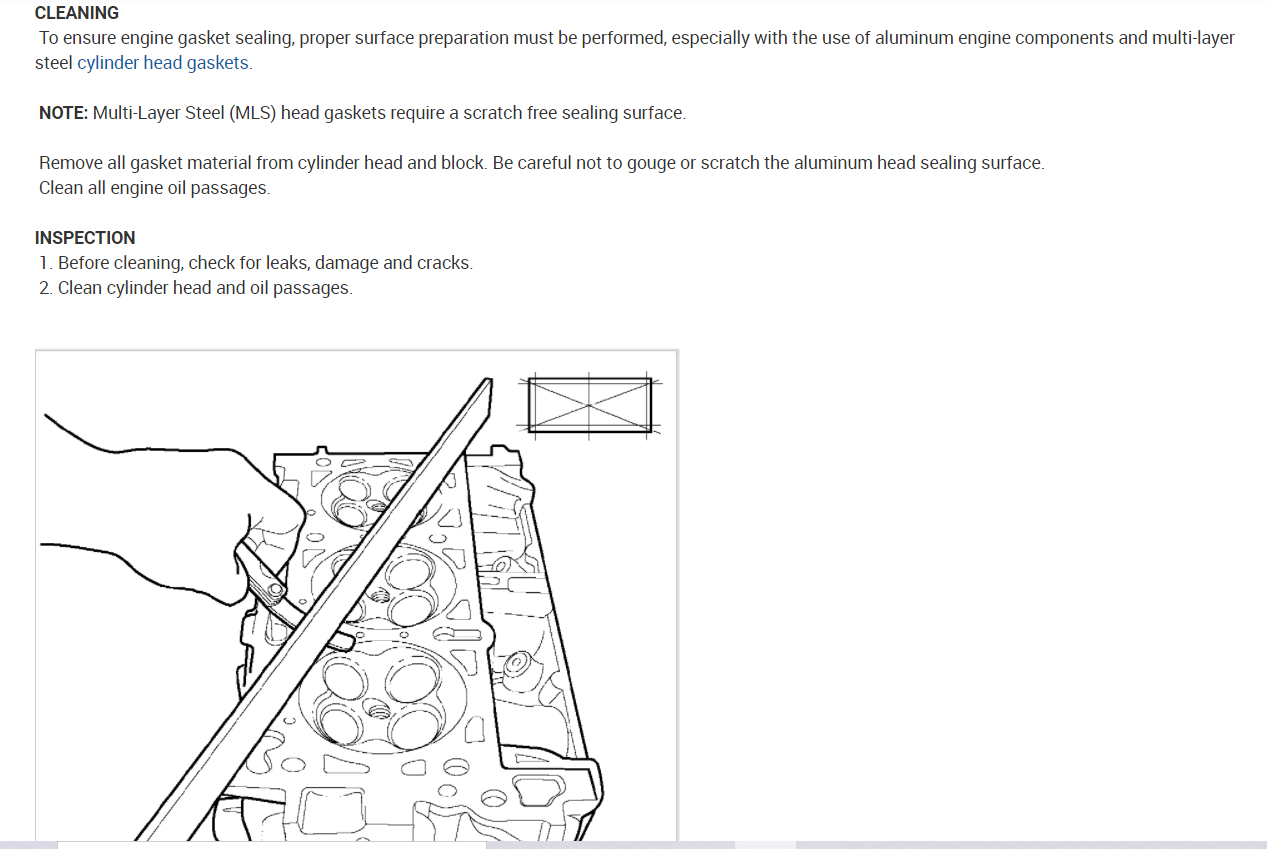 CLEANING
To ensure engine gasket sealing, proper surface preparation must be performed, especially with the use of aluminum engine components and multi-layer steel cylinder head gaskets.

NOTE: Multi-Layer Steel (MLS) head gaskets require a scratch free sealing surface.

Remove all gasket material from cylinder head and block. Be careful not to gouge or scratch the aluminum head sealing surface.
Clean all engine oil passages.

INSPECTION
1. Before cleaning, check for leaks, damage and cracks.
2. Clean cylinder head and oil passages.