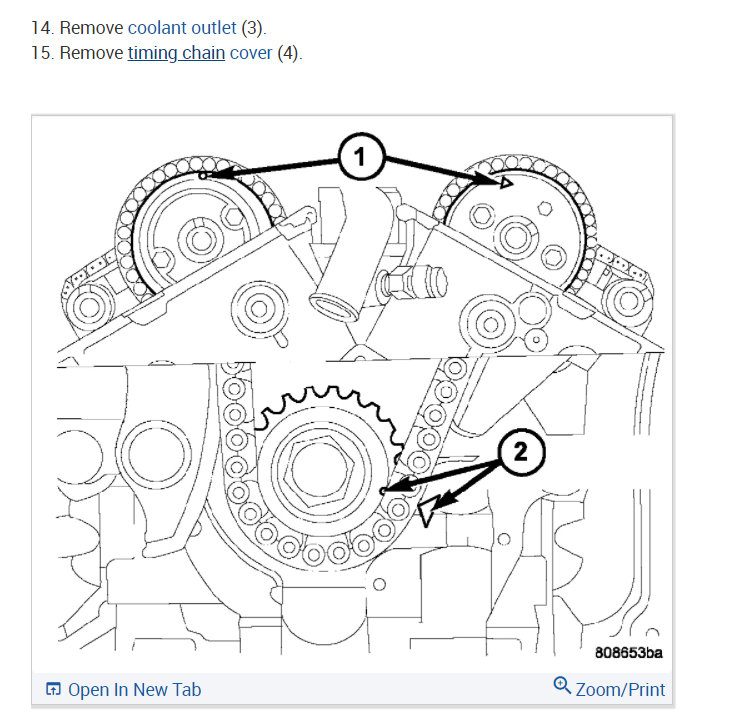 14. Remove coolant outlet (3).
15. Remove timing chain cover (4).

1

2

808653ba

Open In New Tab

Zoom/Print