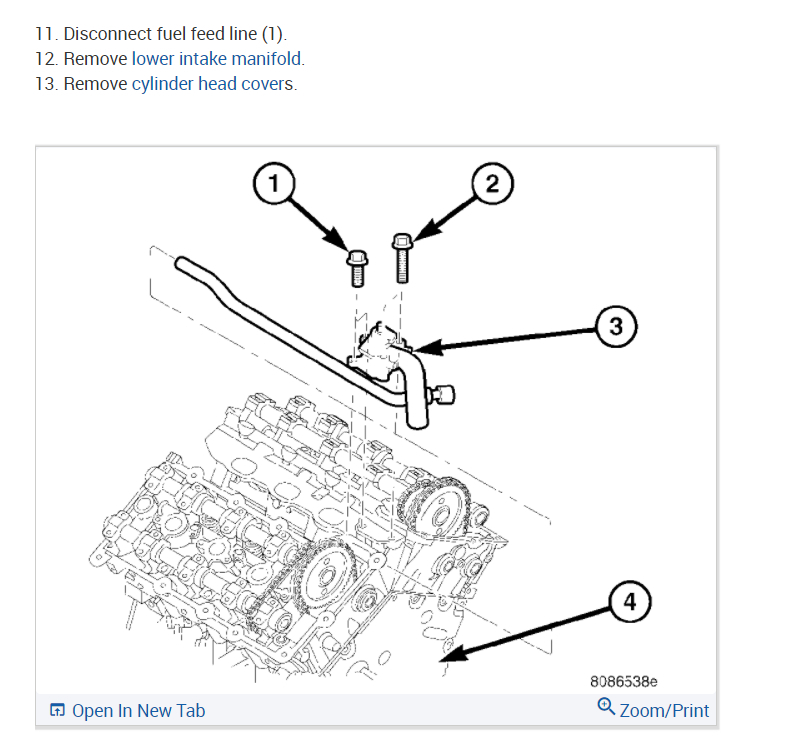 11. Disconnect fuel feed line (1).
12. Remove lower intake manifold.
13. Remove cylinder head covers.

1
2
3
4

8086538e

Open In New Tab
Zoom/Print