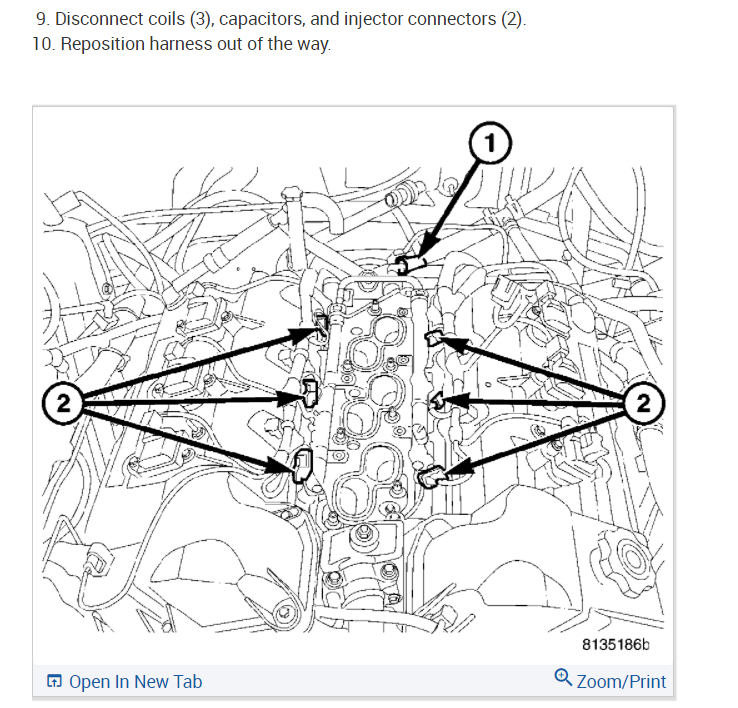 9. Disconnect coils (3), capacitors, and injector connectors (2).
10. Reposition harness out of the way.

1

2

2

8135186b

Open In New Tab

Zoom/Print