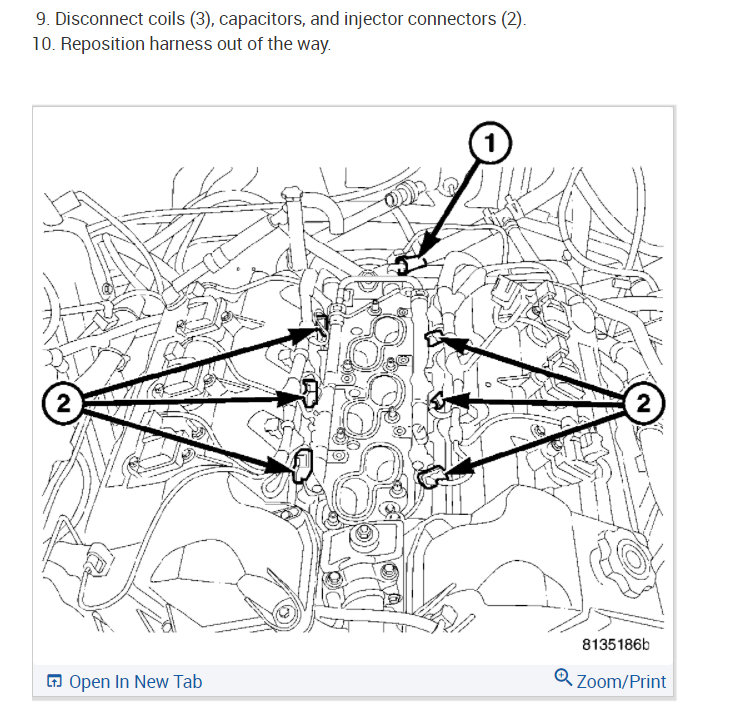 9. Disconnect coils (3), capacitors, and injector connectors (2).
10. Reposition harness out of the way.

1

2

2

8135186b

Open In New Tab

Zoom/Print