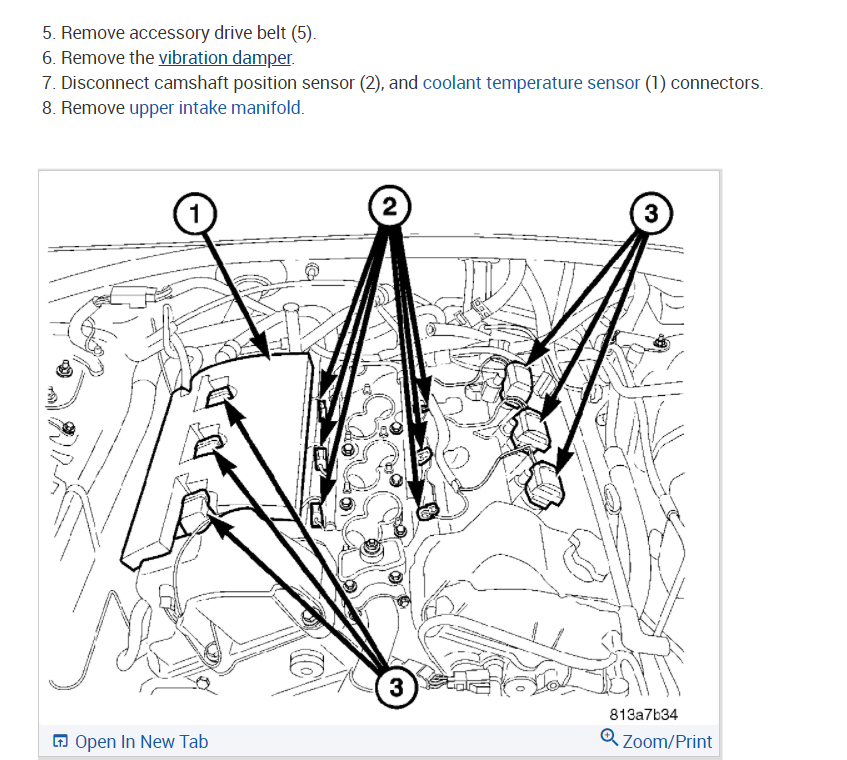 5. Remove accessory drive belt (5).
6. Remove the vibration damper.
7. Disconnect camshaft position sensor (2), and coolant temperature sensor (1) connectors.
8. Remove upper intake manifold.

1
2
3
3
813a7b34

Open In New Tab
Zoom/Print