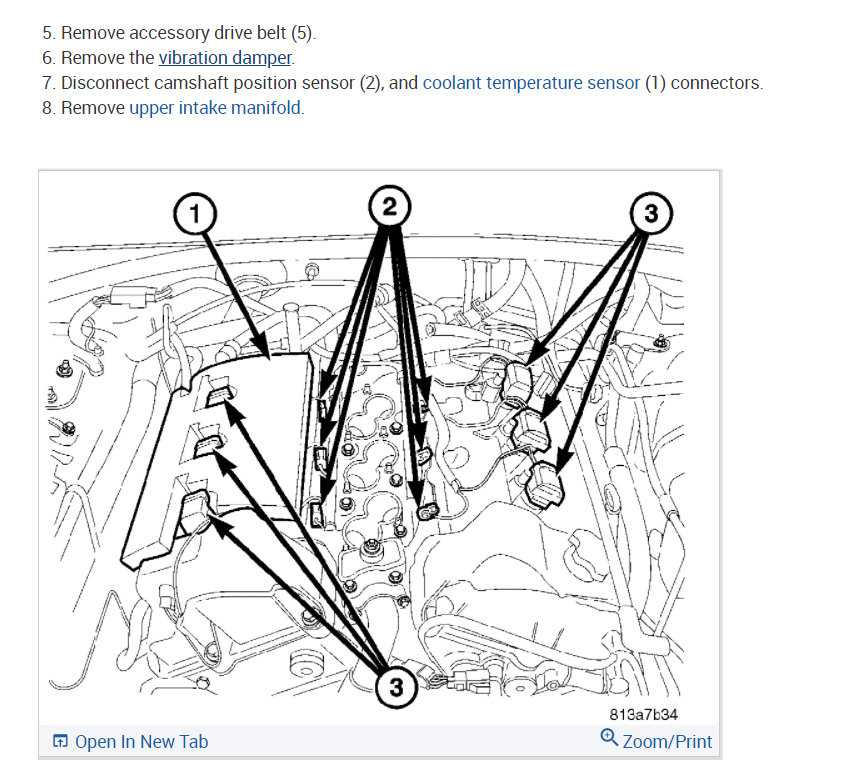 5. Remove accessory drive belt (5).
6. Remove the vibration damper.
7. Disconnect camshaft position sensor (2), and coolant temperature sensor (1) connectors.
8. Remove upper intake manifold.

1
2
3
3
813a7b34

Open In New Tab
Zoom/Print