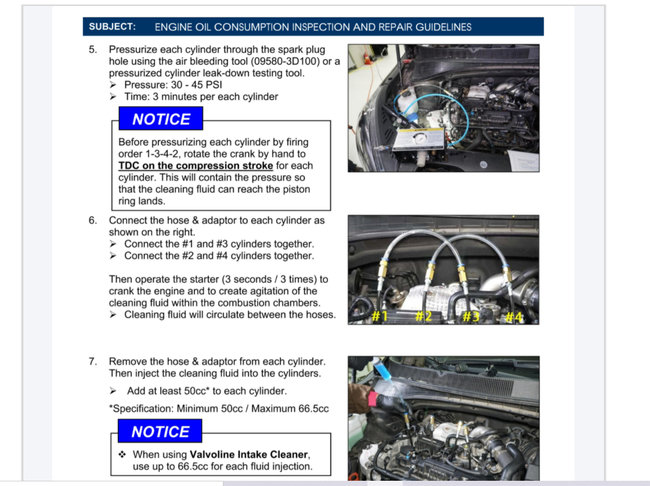 SUBJECT: ENGINE OIL CONSUMPTION INSPECTION AND REPAIR GUIDELINES

5. Pressurize each cylinder through the spark plug hole using the air bleeding tool (09580-3D100) or a pressurized cylinder leak-down testing tool.
➢ Pressure: 30 - 45 PSI
➢ Time: 3 minutes per each cylinder

NOTICE

Before pressurizing each cylinder by firing order 1-3-4-2, rotate the crank by hand to TDC on the compression stroke for each cylinder. This will contain the pressure so that the cleaning fluid can reach the piston ring lands.

6. Connect the hose & adaptor to each cylinder as shown on the right.
➢ Connect the #1 and #3 cylinders together.
➢ Connect the #2 and #4 cylinders together.

Then operate the starter (3 seconds / 3 times) to crank the engine and to create agitation of the cleaning fluid within the combustion chambers.
➢ Cleaning fluid will circulate between the hoses.

#1 #2 #3 #4

7. Remove the hose & adaptor from each cylinder. Then inject the cleaning fluid into the cylinders.
➢ Add at least 50cc* to each cylinder.
*Specification: Minimum 50cc / Maximum 66.5cc

NOTICE

❖ When using Valvoline Intake Cleaner, use up to 66.5cc for each fluid injection.