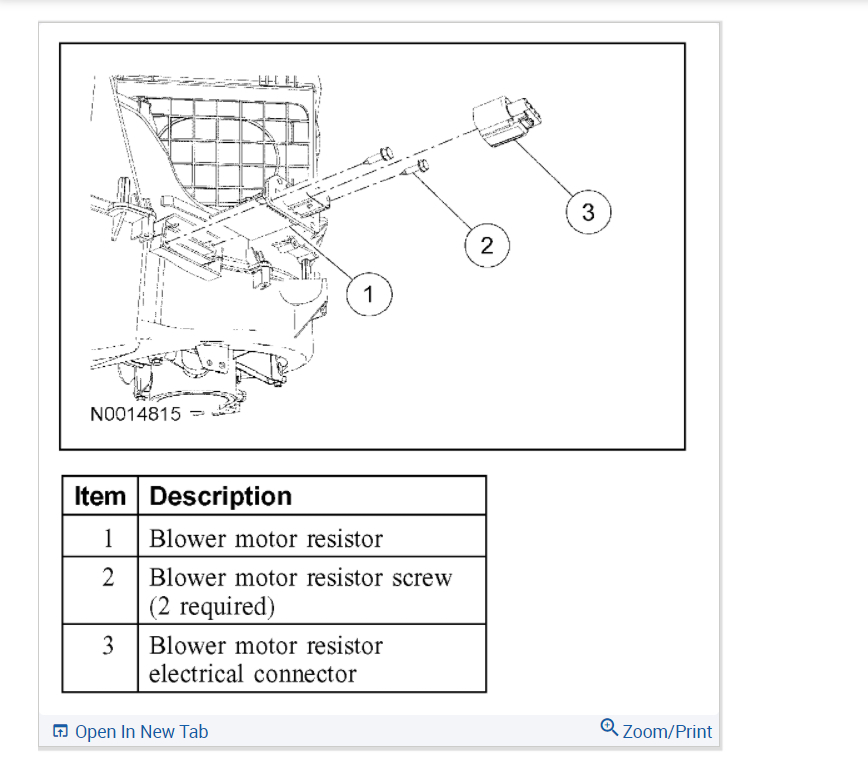 3

2

1

N0014815

| Item | Description |
|---|---|
| 1 | Blower motor resistor |
| 2 | Blower motor resistor screw (2 required) |
| 3 | Blower motor resistor electrical connector |

Open In New Tab

Zoom/Print