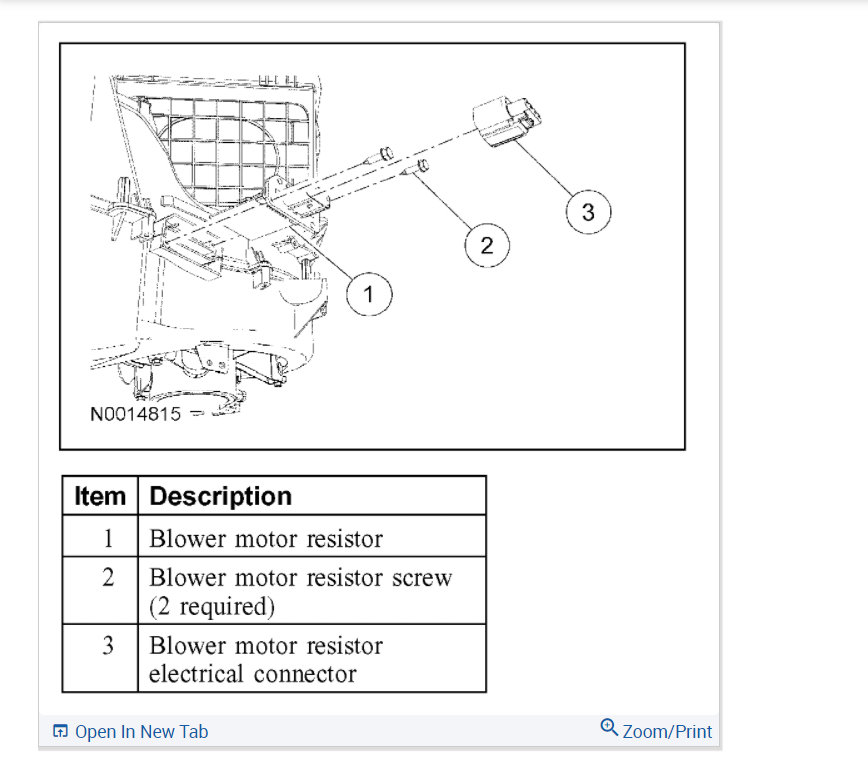 3

2

1

N0014815

| Item | Description |
|---|---|
| 1 | Blower motor resistor |
| 2 | Blower motor resistor screw (2 required) |
| 3 | Blower motor resistor electrical connector |

Open In New Tab

Zoom/Print