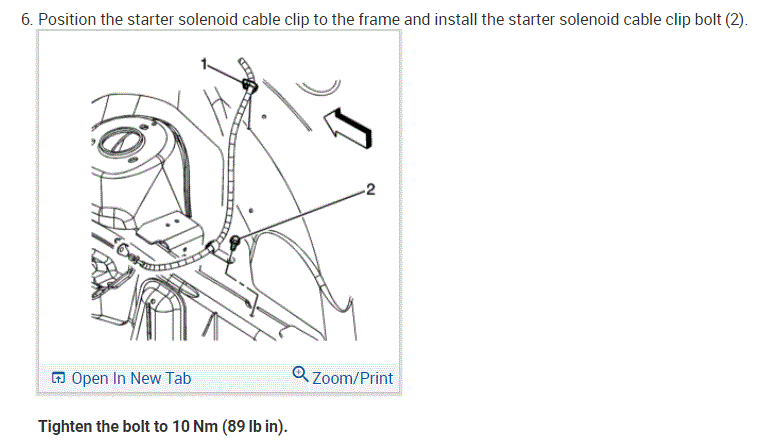 6. Position the starter solenoid cable clip to the frame and install the starter solenoid cable clip bolt (2).

1

2

Open In New Tab

Zoom/Print

Tighten the bolt to 10 Nm (89 lb in).