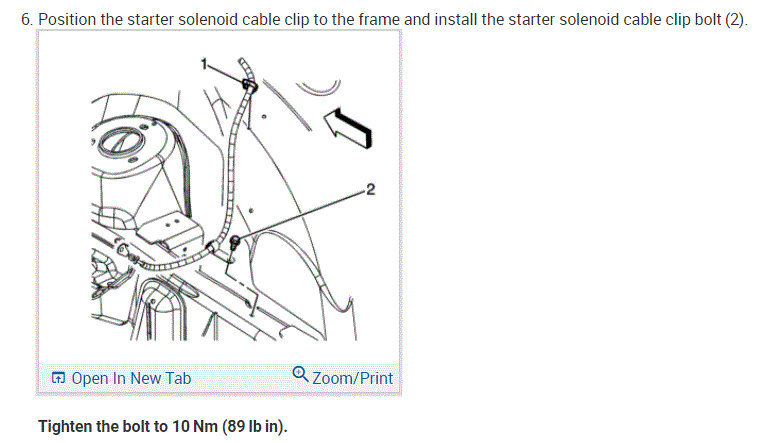 6. Position the starter solenoid cable clip to the frame and install the starter solenoid cable clip bolt (2).

1

2

Open In New Tab

Zoom/Print

Tighten the bolt to 10 Nm (89 lb in).