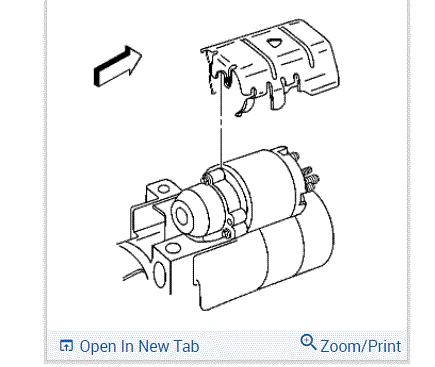 Open In New Tab

Zoom/Print