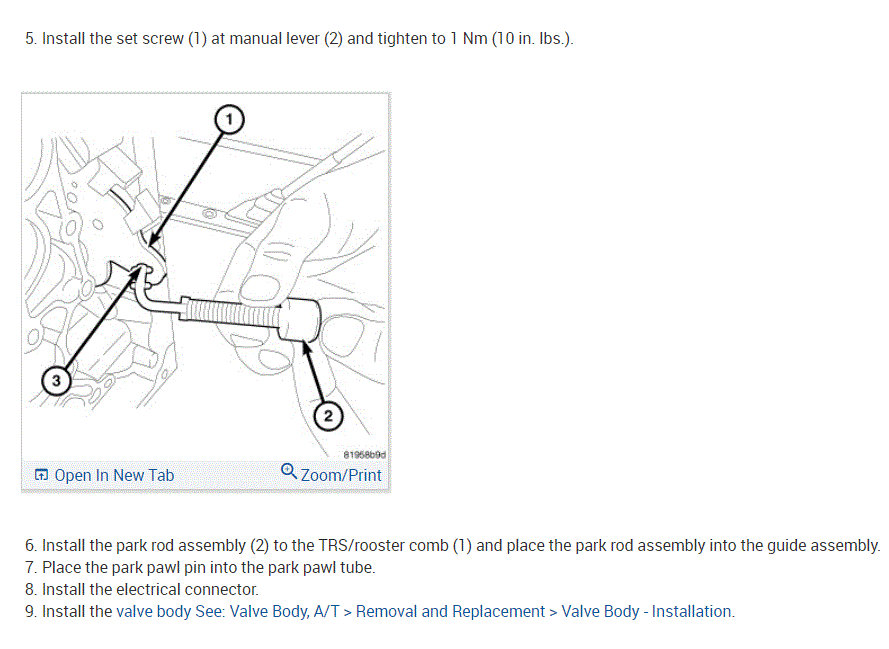 5. Install the set screw (1) at manual lever (2) and tighten to 1 Nm (10 in. lbs.).

1

3

2

81958b9d

Open In New Tab Zoom/Print

6. Install the park rod assembly (2) to the TRS/rooster comb (1) and place the park rod assembly into the guide assembly.
7. Place the park pawl pin into the park pawl tube.
8. Install the electrical connector.
9. Install the valve body See: Valve Body, A/T > Removal and Replacement > Valve Body - Installation.