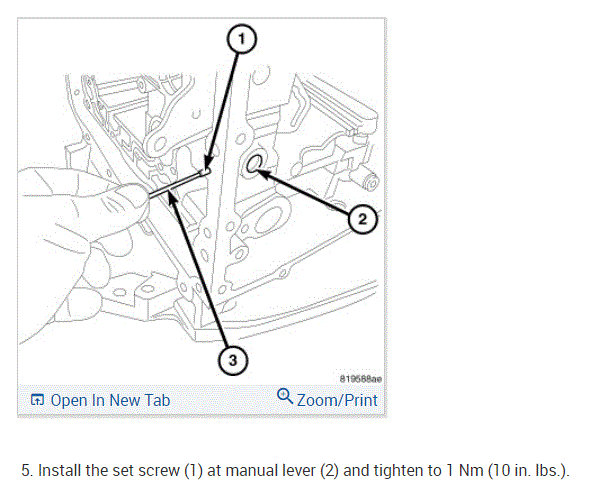 1

2

3

819588ae

Open In New Tab

Zoom/Print

5. Install the set screw (1) at manual lever (2) and tighten to 1 Nm (10 in. lbs.).