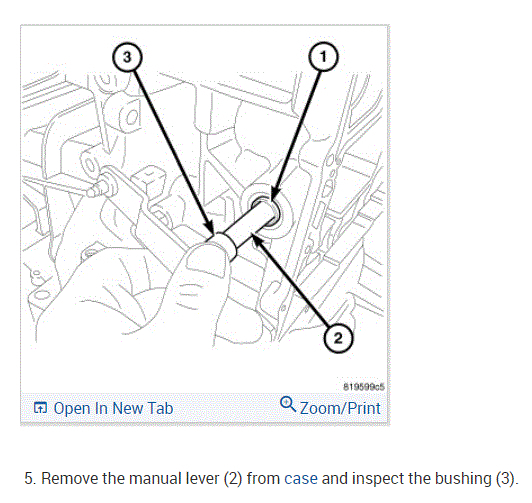 3
1
2
819599c5
Open In New Tab
Zoom/Print

5. Remove the manual lever (2) from case and inspect the bushing (3).