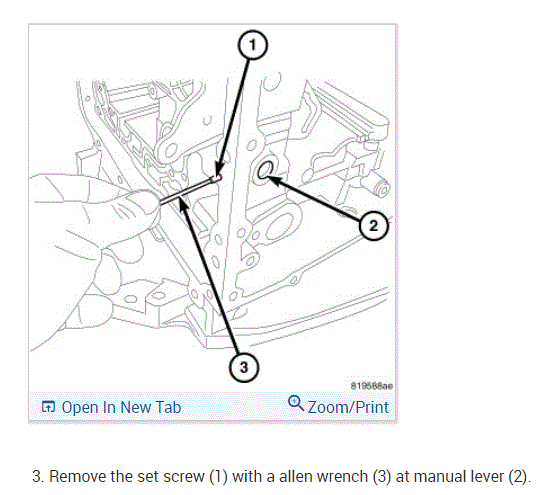 1

2

3

819588ae

Open In New Tab

Zoom/Print

3. Remove the set screw (1) with a allen wrench (3) at manual lever (2).