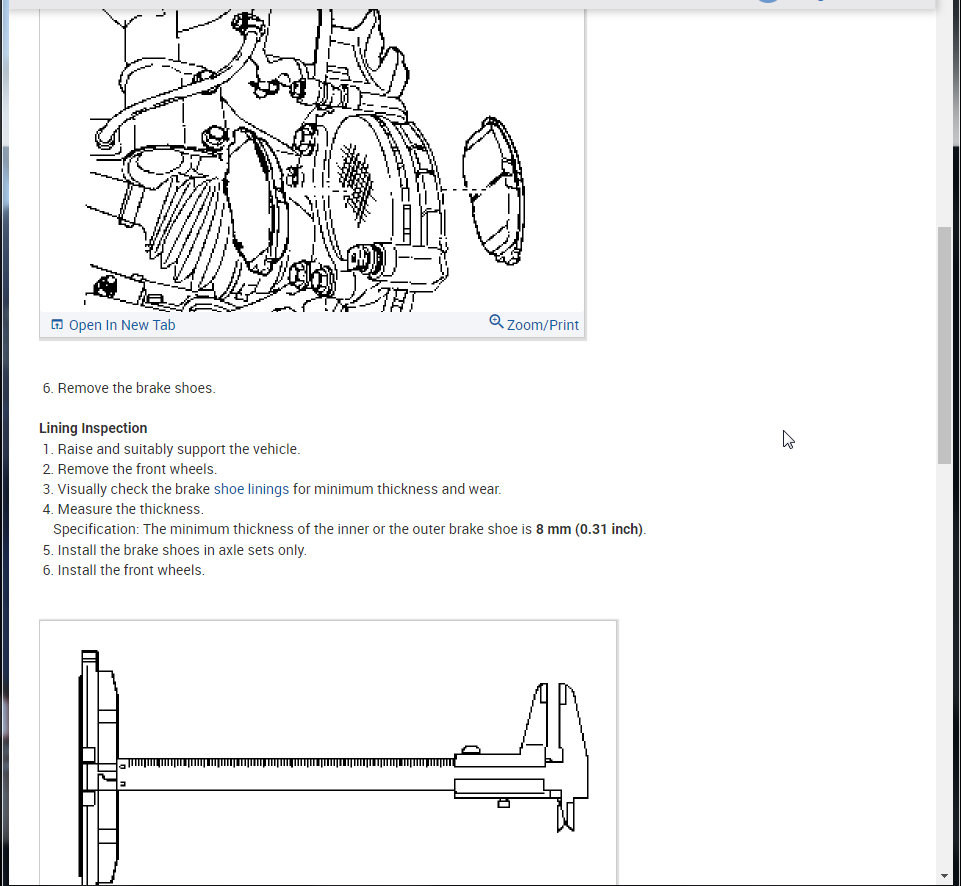 Open In New Tab
Zoom/Print

6. Remove the brake shoes.

Lining Inspection
1. Raise and suitably support the vehicle.
2. Remove the front wheels.
3. Visually check the brake shoe linings for minimum thickness and wear.
4. Measure the thickness.
Specification: The minimum thickness of the inner or the outer brake shoe is 8 mm (0.31 inch).
5. Install the brake shoes in axle sets only.
6. Install the front wheels.