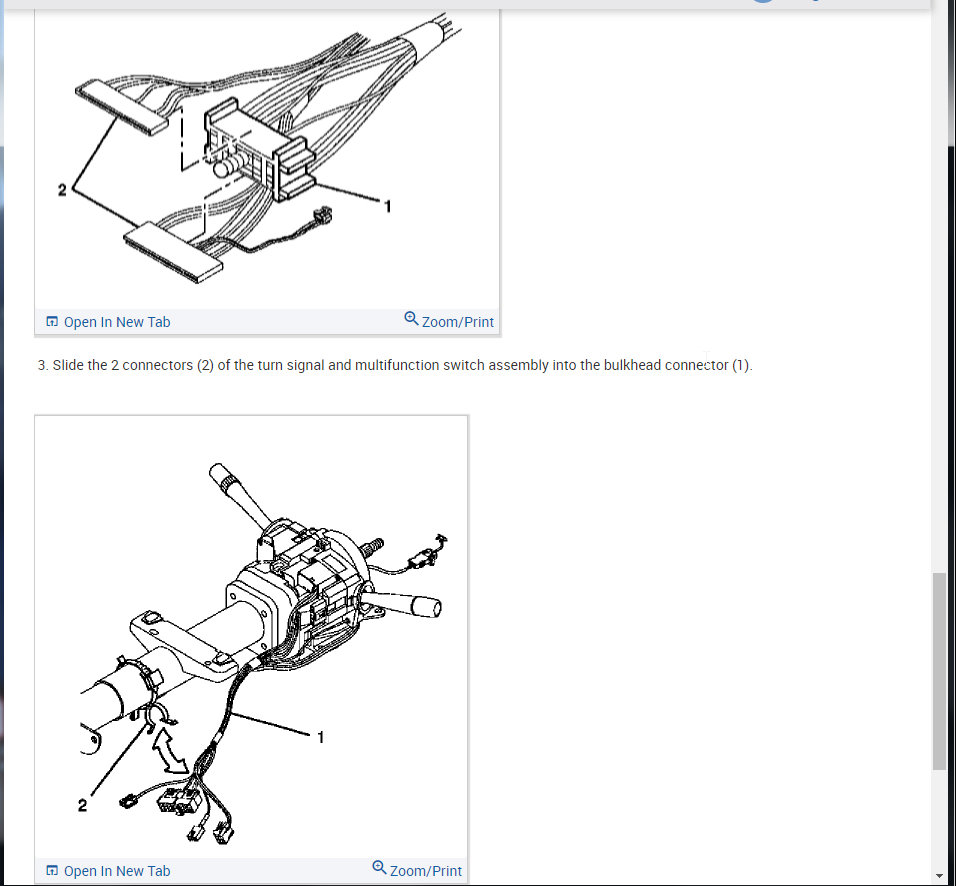 2

1

Open In New Tab

Zoom/Print

3. Slide the 2 connectors (2) of the turn signal and multifunction switch assembly into the bulkhead connector (1).

1

2

Open In New Tab

Zoom/Print