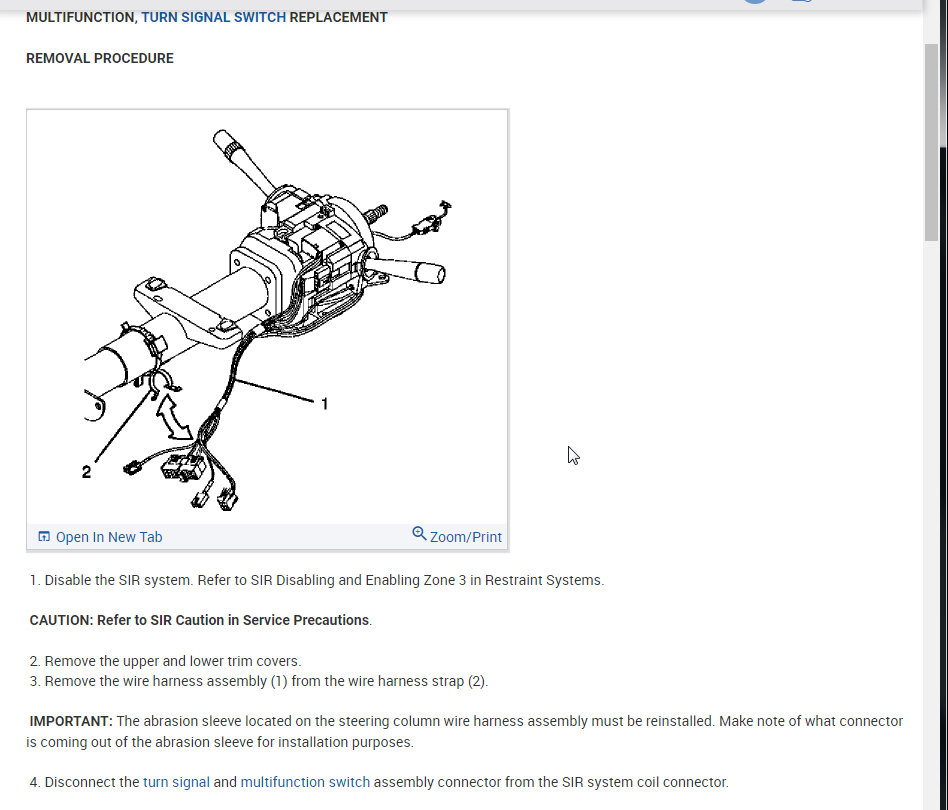 MULTIFUNCTION, TURN SIGNAL SWITCH REPLACEMENT

REMOVAL PROCEDURE

1

2

Open In New Tab

Zoom/Print

1. Disable the SIR system. Refer to SIR Disabling and Enabling Zone 3 in Restraint Systems.

CAUTION: Refer to SIR Caution in Service Precautions.

2. Remove the upper and lower trim covers.
3. Remove the wire harness assembly (1) from the wire harness strap (2).

IMPORTANT: The abrasion sleeve located on the steering column wire harness assembly must be reinstalled. Make note of what connector is coming out of the abrasion sleeve for installation purposes.

4. Disconnect the turn signal and multifunction switch assembly connector from the SIR system coil connector.