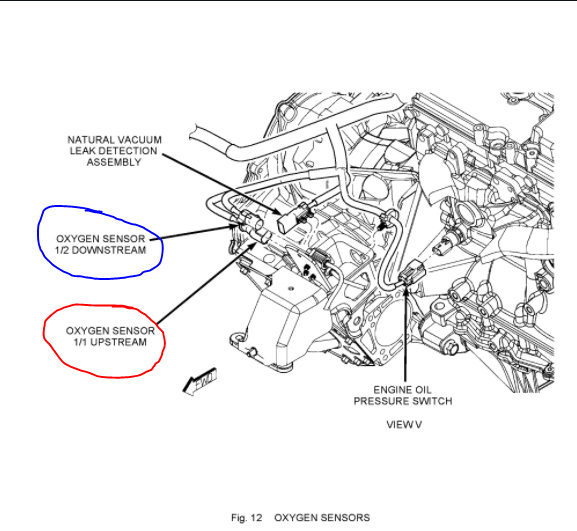 NATURAL VACUUM LEAK DETECTION ASSEMBLY

OXYGEN SENSOR 1/2 DOWNSTREAM

OXYGEN SENSOR 1/1 UPSTREAM

FWD

ENGINE OIL PRESSURE SWITCH

VIEW V

Fig. 12 OXYGEN SENSORS