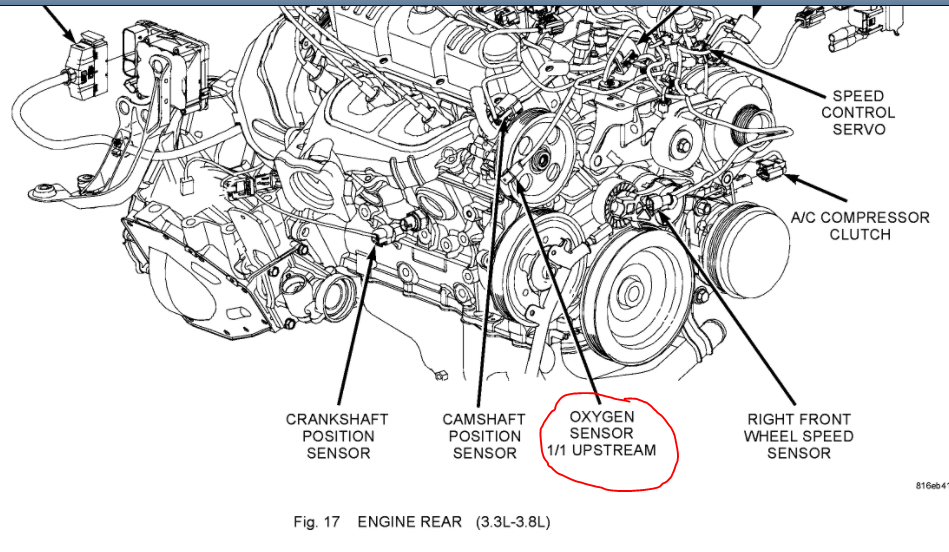 SPEED CONTROL SERVO

A/C COMPRESSOR CLUTCH

CRANKSHAFT POSITION SENSOR

CAMSHAFT POSITION SENSOR

OXYGEN SENSOR 1/1 UPSTREAM

RIGHT FRONT WHEEL SPEED SENSOR

816eb41

Fig. 17 ENGINE REAR (3.3L-3.8L)