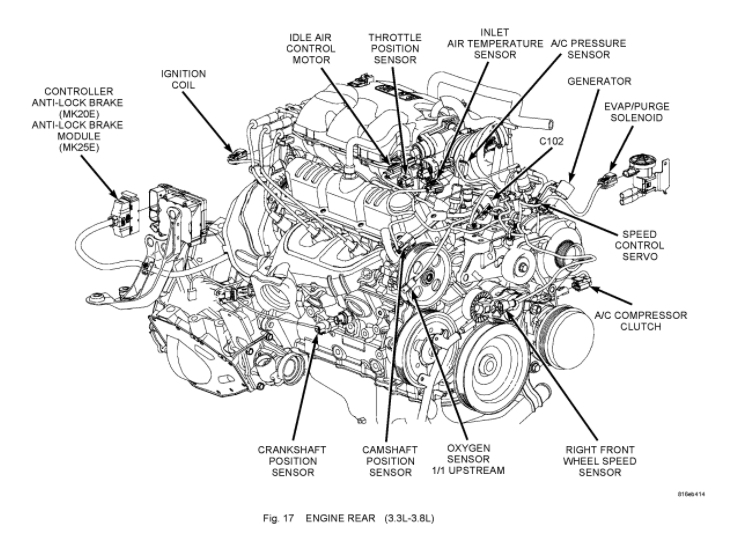 CONTROLLER
ANTI-LOCK BRAKE
(MK20E)
ANTI-LOCK BRAKE
MODULE
(MK25E)

IGNITION
COIL

IDLE AIR
CONTROL
MOTOR

THROTTLE
POSITION
SENSOR

INLET
AIR TEMPERATURE
SENSOR

A/C PRESSURE
SENSOR

GENERATOR

EVAP/PURGE
SOLENOID

C102

SPEED
CONTROL
SERVO

A/C COMPRESSOR
CLUTCH

CRANKSHAFT
POSITION
SENSOR

CAMSHAFT
POSITION
SENSOR

OXYGEN
SENSOR
1/1 UPSTREAM

RIGHT FRONT
WHEEL SPEED
SENSOR

816eb414

Fig. 17 ENGINE REAR (3.3L-3.8L)