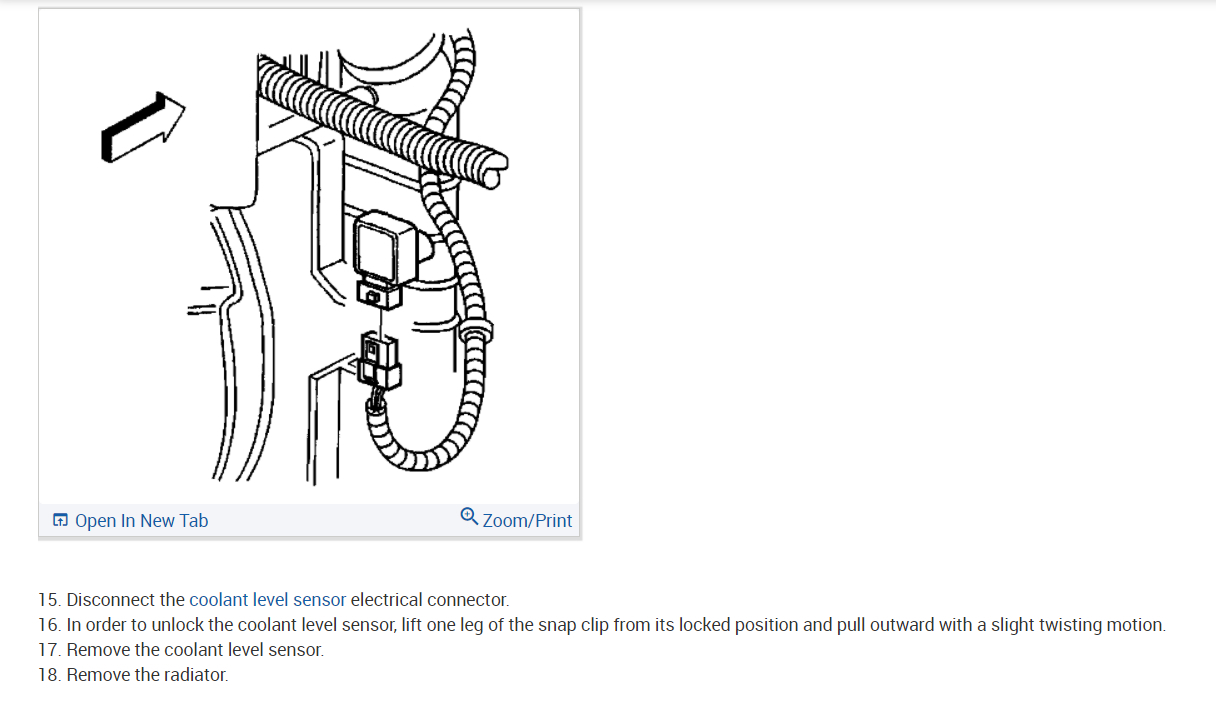 Open In New Tab
Zoom/Print

15. Disconnect the coolant level sensor electrical connector.
16. In order to unlock the coolant level sensor, lift one leg of the snap clip from its locked position and pull outward with a slight twisting motion.
17. Remove the coolant level sensor.
18. Remove the radiator.