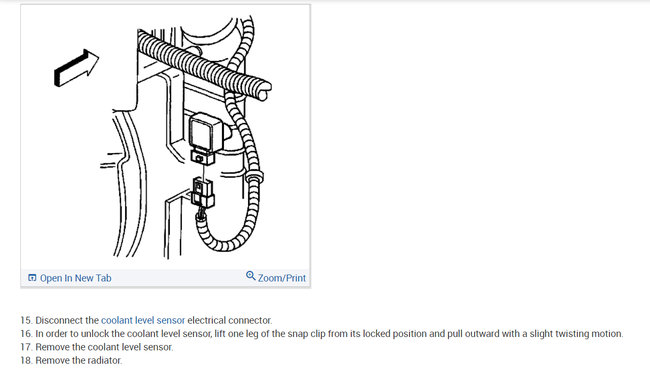 Open In New Tab

Zoom/Print

15. Disconnect the coolant level sensor electrical connector.
16. In order to unlock the coolant level sensor, lift one leg of the snap clip from its locked position and pull outward with a slight twisting motion.
17. Remove the coolant level sensor.
18. Remove the radiator.