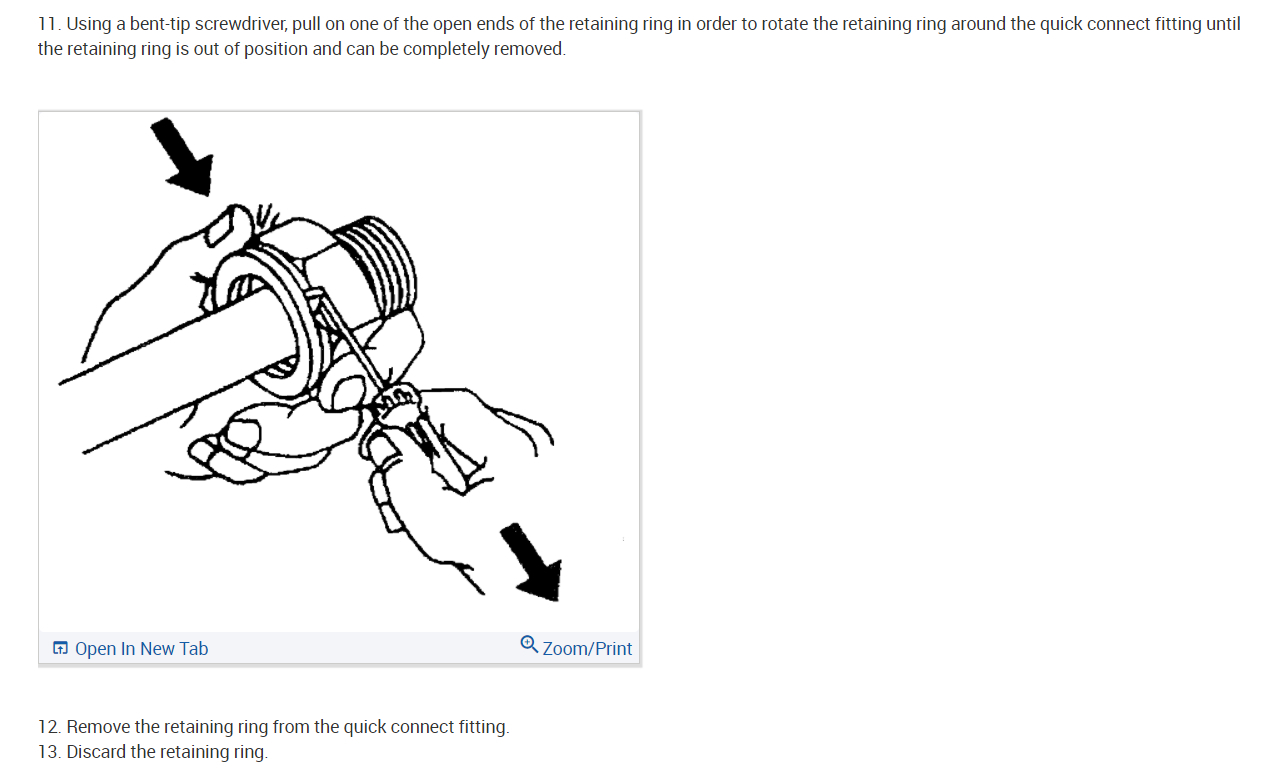 11. Using a bent-tip screwdriver, pull on one of the open ends of the retaining ring in order to rotate the retaining ring around the quick connect fitting until the retaining ring is out of position and can be completely removed.

Open In New Tab

Zoom/Print

12. Remove the retaining ring from the quick connect fitting.
13. Discard the retaining ring.