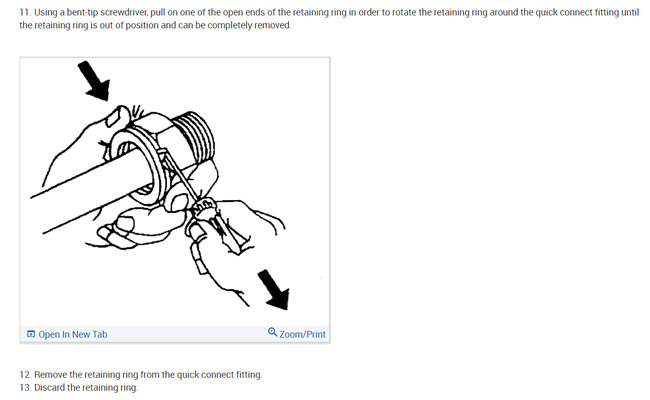 11. Using a bent-tip screwdriver, pull on one of the open ends of the retaining ring in order to rotate the retaining ring around the quick connect fitting until the retaining ring is out of position and can be completely removed.

Open In New Tab

Zoom/Print

12. Remove the retaining ring from the quick connect fitting.
13. Discard the retaining ring.