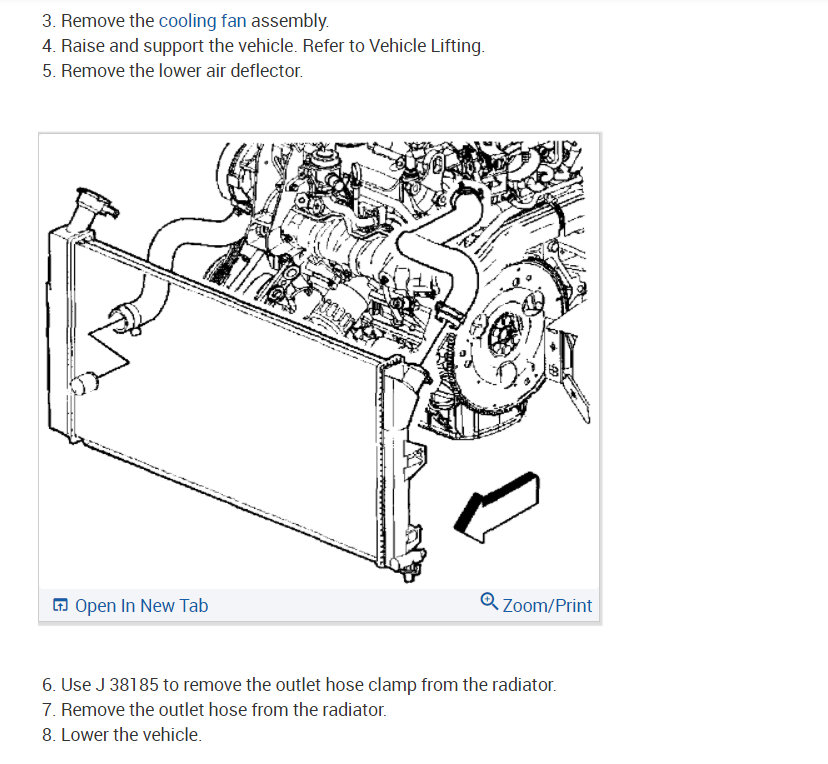 3. Remove the cooling fan assembly.
4. Raise and support the vehicle. Refer to Vehicle Lifting.
5. Remove the lower air deflector.

Open In New Tab
Zoom/Print

6. Use J 38185 to remove the outlet hose clamp from the radiator.
7. Remove the outlet hose from the radiator.
8. Lower the vehicle.