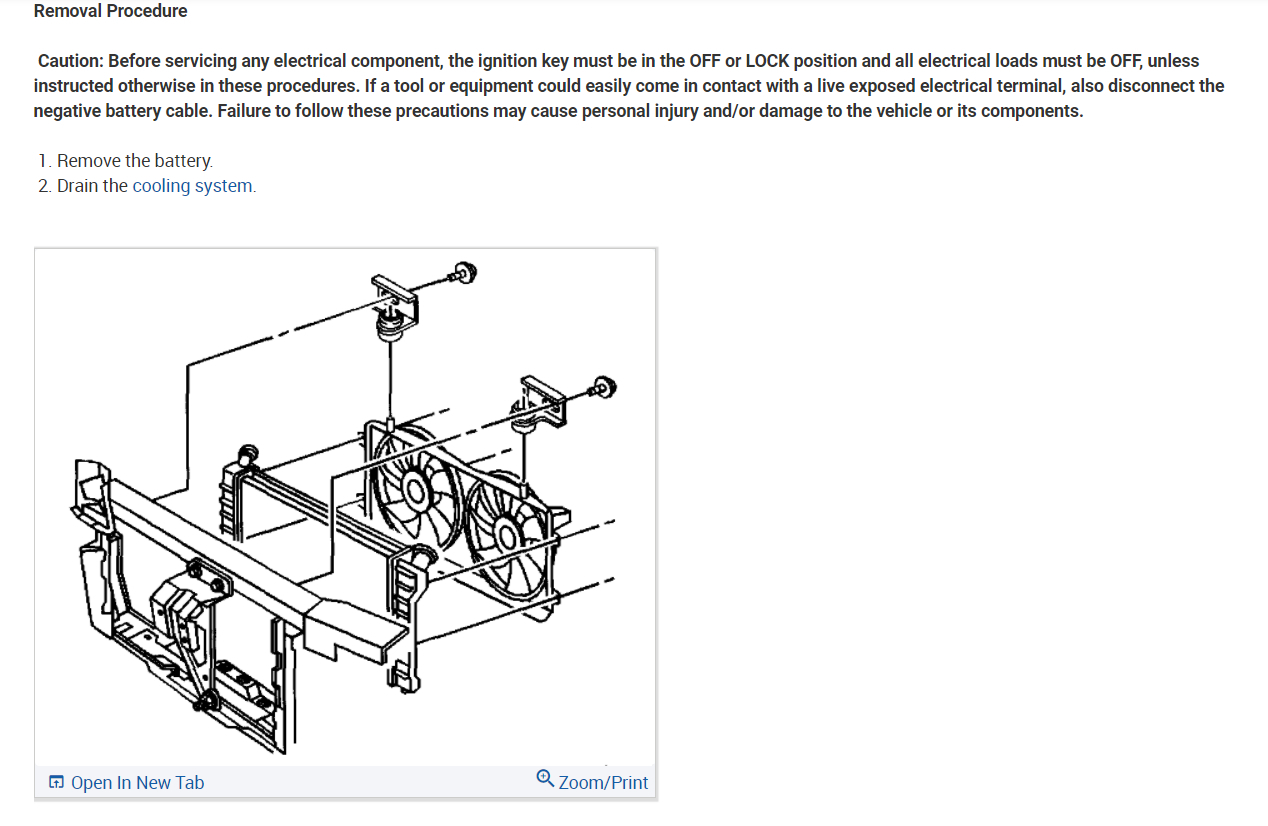 Removal Procedure

Caution: Before servicing any electrical component, the ignition key must be in the OFF or LOCK position and all electrical loads must be OFF, unless instructed otherwise in these procedures. If a tool or equipment could easily come in contact with a live exposed electrical terminal, also disconnect the negative battery cable. Failure to follow these precautions may cause personal injury and/or damage to the vehicle or its components.

1. Remove the battery.
2. Drain the cooling system.

Open In New Tab

Zoom/Print