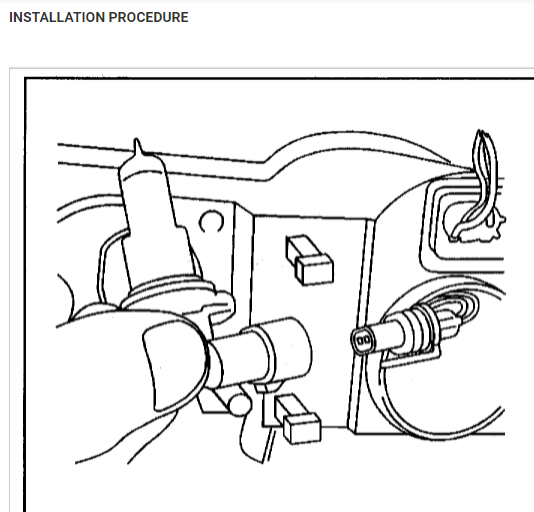 INSTALLATION PROCEDURE