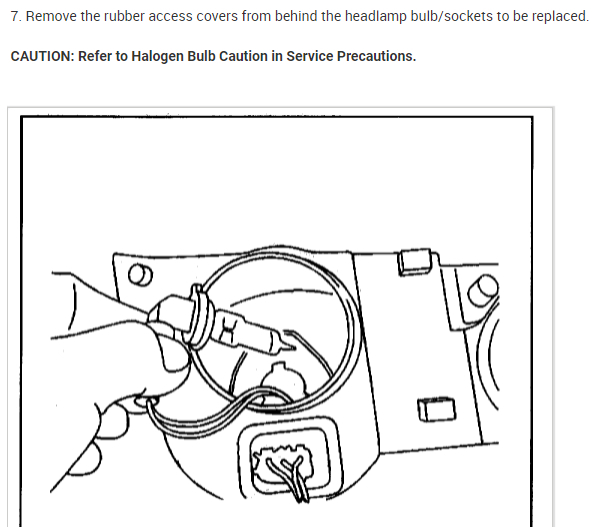 7. Remove the rubber access covers from behind the headlamp bulb/sockets to be replaced.

CAUTION: Refer to Halogen Bulb Caution in Service Precautions.