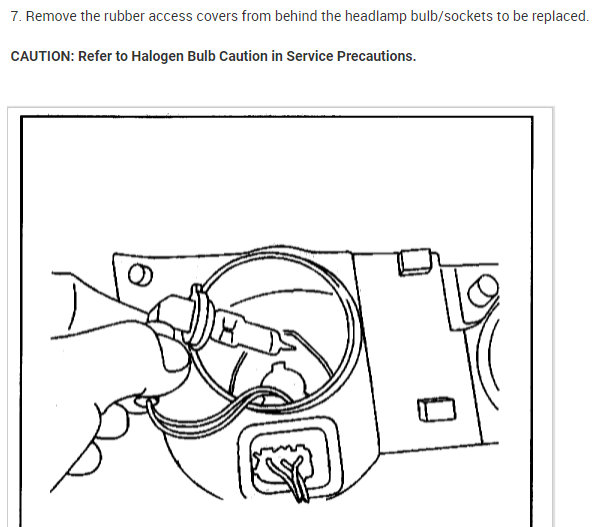 7. Remove the rubber access covers from behind the headlamp bulb/sockets to be replaced.

CAUTION: Refer to Halogen Bulb Caution in Service Precautions.